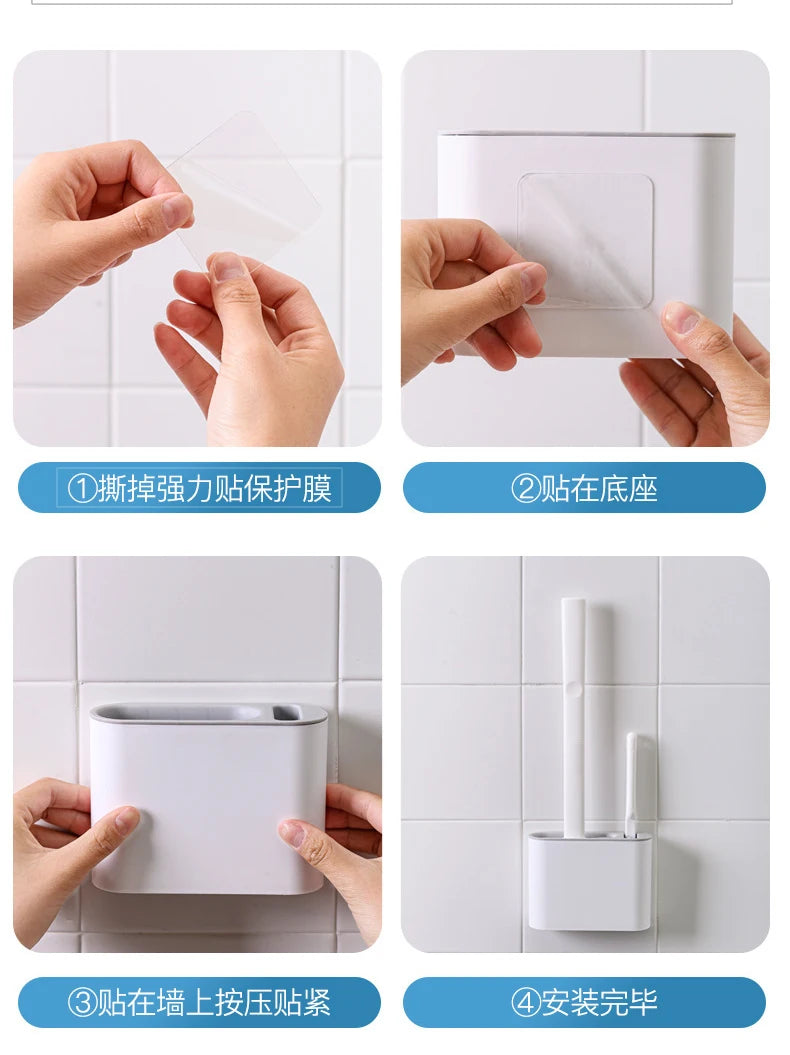 ①撕掉强力贴保护膜

②贴在底座

③贴在墙上按压贴紧

④安装完毕